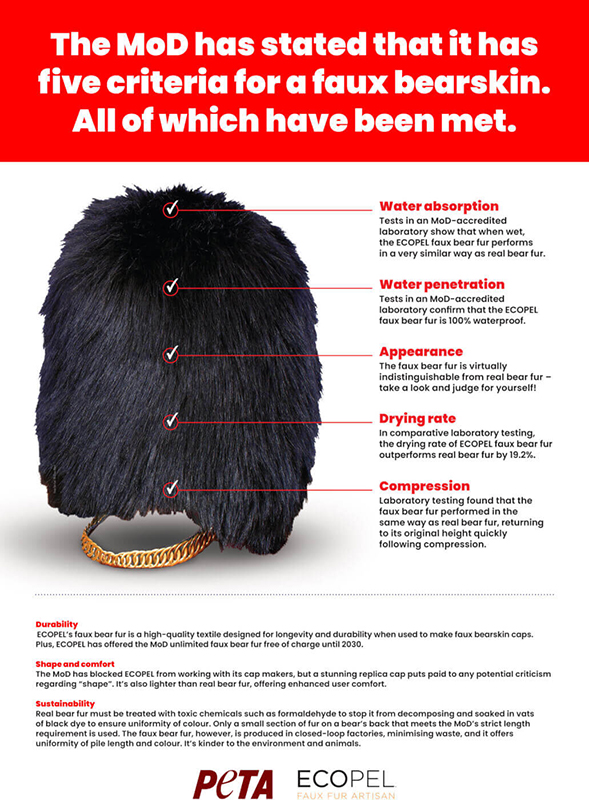 The MoD has stated that it has five criteria for a faux bearskin. All of which have been met.

Water absorption
Tests in an MoD-accredited laboratory show that when wet, the ECOPEL faux bear fur performs in a very similar way as real bear fur.

Water penetration
Tests in an MoD-accredited laboratory confirm that the ECOPEL faux bear fur is 100% waterproof.

Appearance
The faux bear fur is virtually indistinguishable from real bear fur – take a look and judge for yourself!

Drying rate
In comparative laboratory testing, the drying rate of ECOPEL faux bear fur outperforms real bear fur by 19.2%.

Compression
Laboratory testing found that the faux bear fur performed in the same way as real bear fur, returning to its original height quickly following compression.

Durability
ECOPEL's faux bear fur is a high-quality textile designed for longevity and durability when used to make faux bearskin caps. Plus, ECOPEL has offered the MoD unlimited faux bear fur free of charge until 2030.

Shape and comfort
The MoD has blocked ECOPEL from working with its cap makers, but a stunning replica cap puts paid to any potential criticism regarding "shape". It's also lighter than real bear fur, offering enhanced user comfort.

Sustainability
Real bear fur must be treated with toxic chemicals such as formaldehyde to stop it from decomposing and soaked in vats of black dye to ensure uniformity of colour. Only a small section of fur on a bear's back that meets the MoD's strict length requirement is used. The faux bear fur, however, is produced in closed-loop factories, minimising waste, and it offers uniformity of pile length and colour. It's kinder to the environment and animals.

PeTA ECOPEL
FAUX FUR ARTISAN